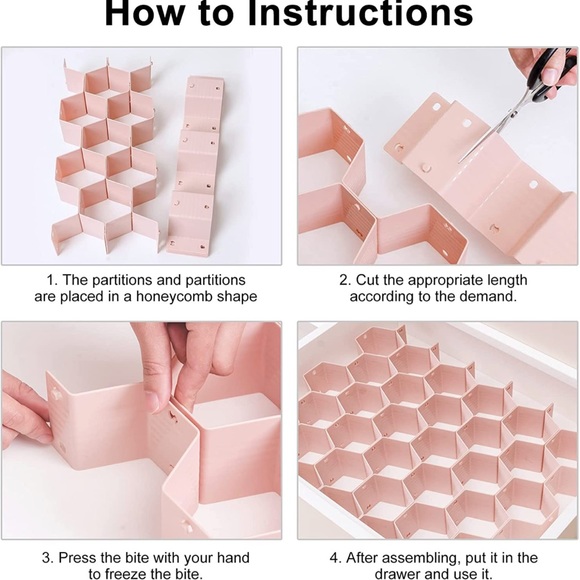 How to Instructions

1. The partitions and partitions are placed in a honeycomb shape

2. Cut the appropriate length according to the demand.

3. Press the bite with your hand to freeze the bite.

4. After assembling, put it in the drawer and use it.